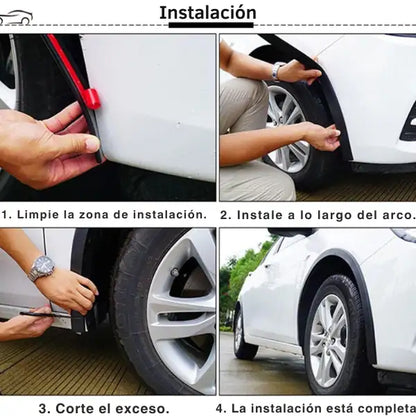 Instalación

1. Limpie la zona de instalación.

2. Instale a lo largo del arco.

3. Corte el exceso.

4. La instalación está completa