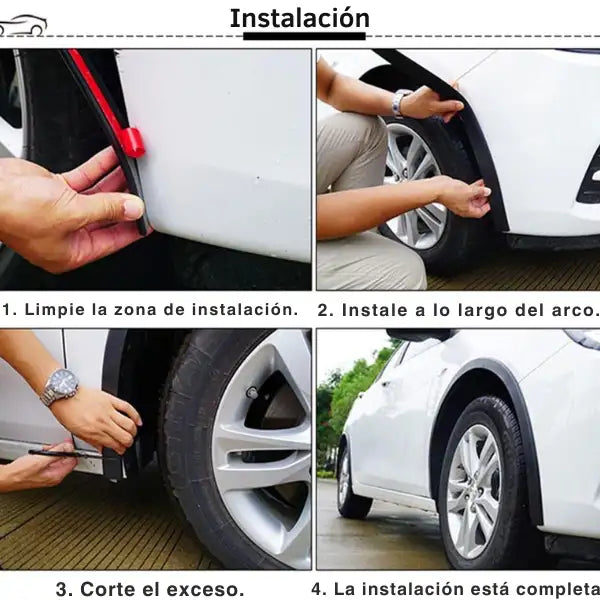 Instalación

1. Limpie la zona de instalación.

2. Instale a lo largo del arco.

3. Corte el exceso.

4. La instalación está completa